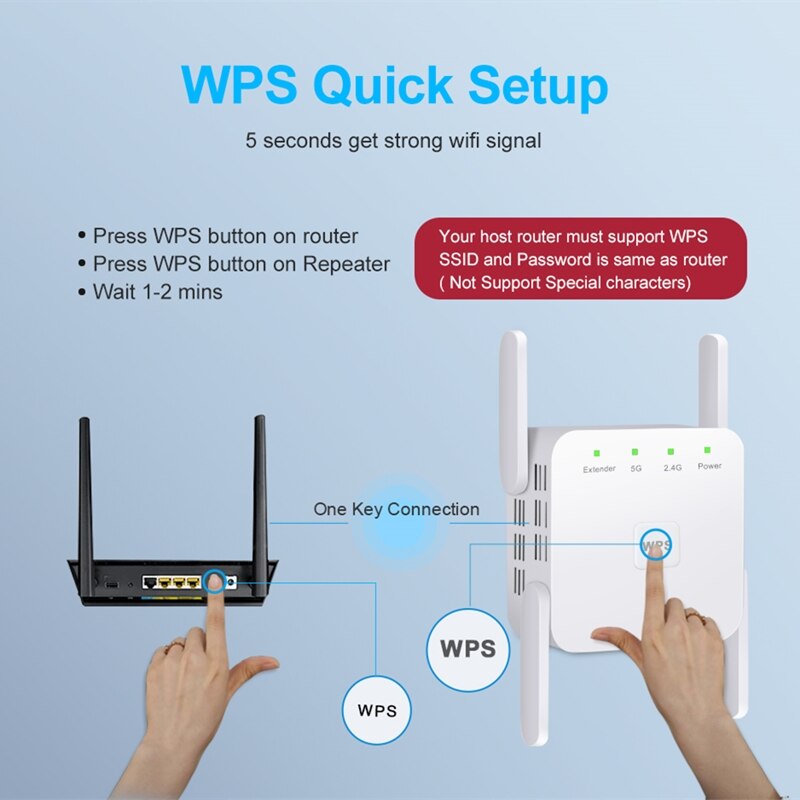 WPS Quick Setup

5 seconds get strong wifi signal

• Press WPS button on router
• Press WPS button on Repeater
• Wait 1-2 mins

Your host router must support WPS
SSID and Password is same as router
( Not Support Special characters)

Extender 5G 2.4G Power

One Key Connection

WPS

WPS

WPS